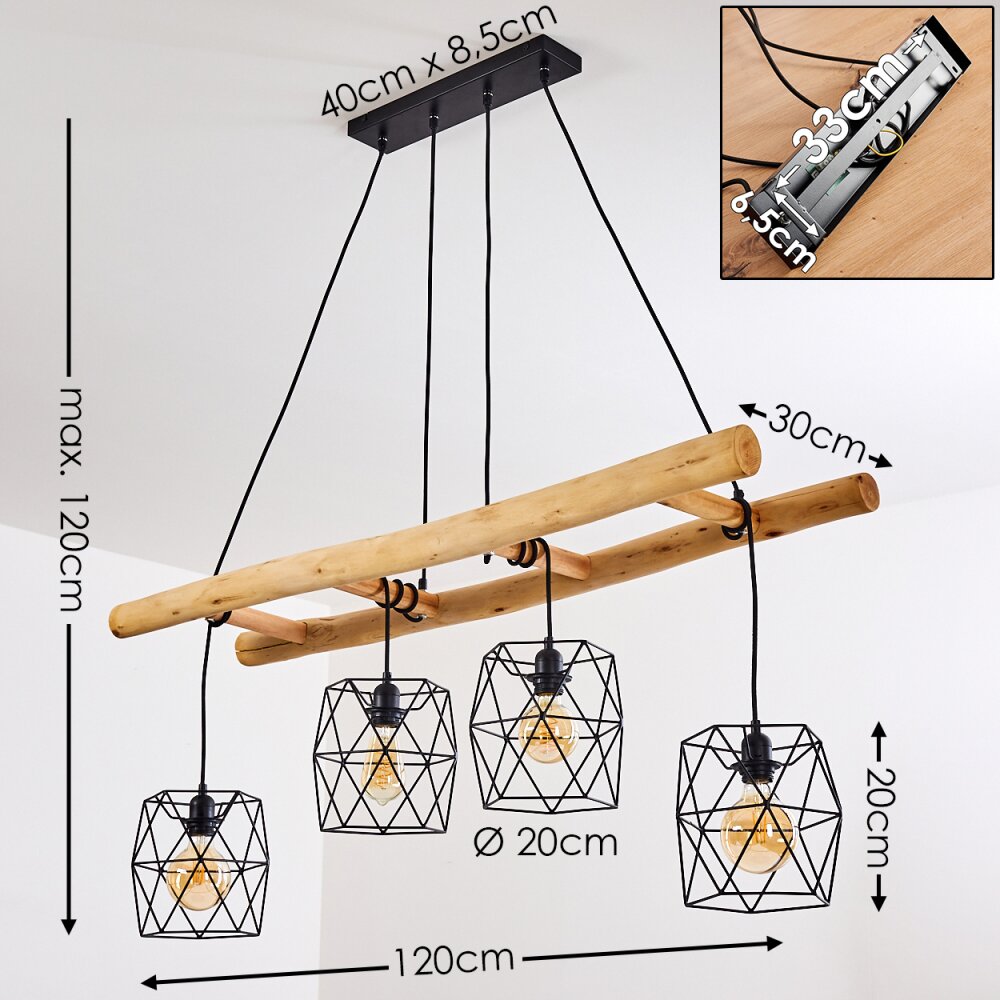 40cm x 8,5cm

33cm

6,5cm

max. 120cm

30cm

20cm

Ø 20cm

120cm